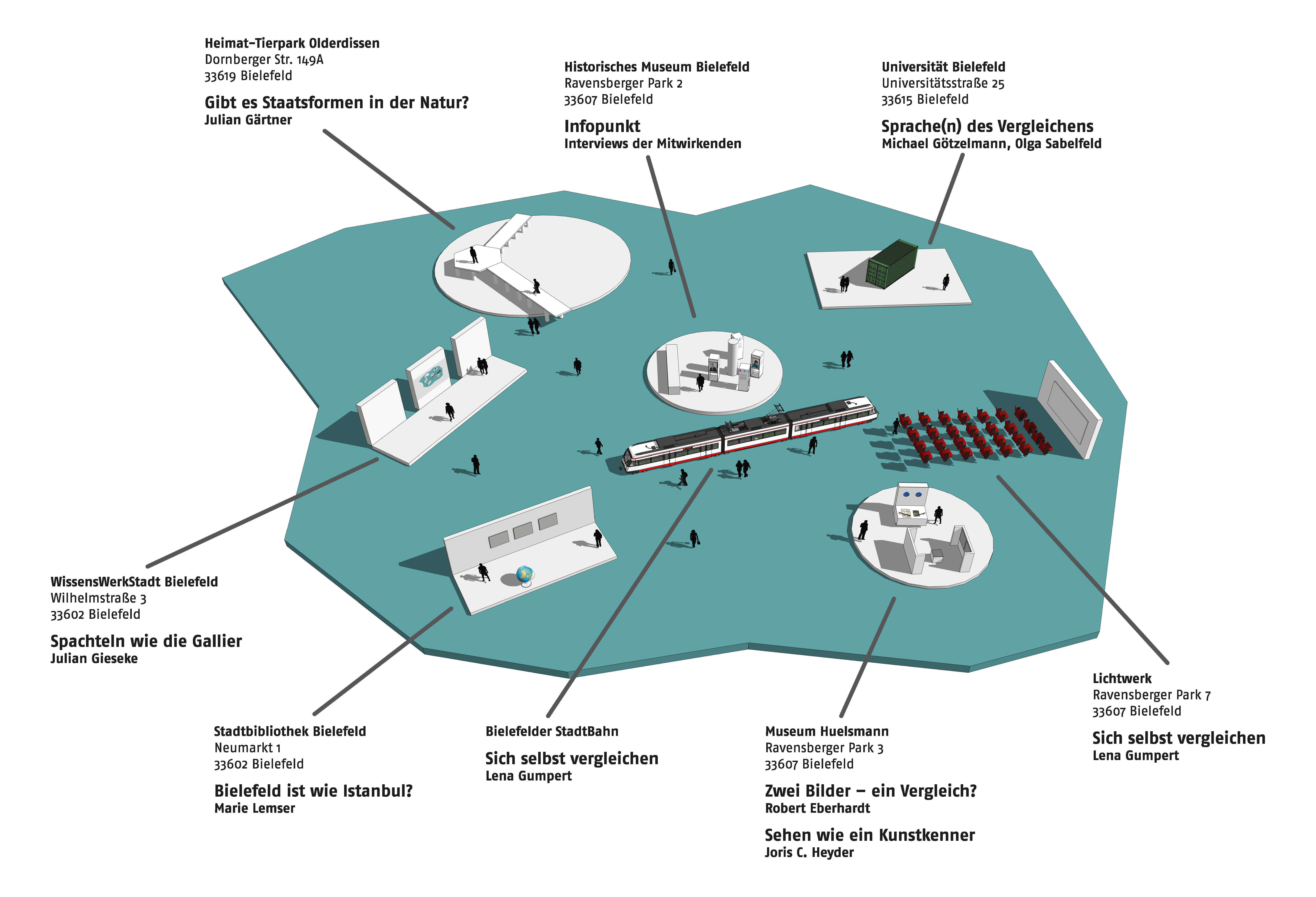 Heimat-Tierpark Olderdissen
Dornberger Str. 149A
33619 Bielefeld

Gibt es Staatsformen in der Natur?
Julian Gärtner

Historisches Museum Bielefeld
Ravensberger Park 2
33607 Bielefeld

Infopunkt
Interviews der Mitwirkenden

Universität Bielefeld
Universitätsstraße 25
33615 Bielefeld

Sprache(n) des Vergleichens
Michael Götzelmann, Olga Sabelfeld

WissensWerkStadt Bielefeld
Wilhelmstraße 3
33602 Bielefeld

Spachteln wie die Gallier
Julian Gieseke

Stadtbibliothek Bielefeld
Neumarkt 1
33602 Bielefeld

Bielefeld ist wie Istanbul?
Marie Lemser

Bielefelder StadtBahn

Sich selbst vergleichen
Lena Gumpert

Museum Huelsmann
Ravensberger Park 3
33607 Bielefeld

Zwei Bilder – ein Vergleich?
Robert Eberhardt

Sehen wie ein Kunstkenner
Joris C. Heyder

Lichtwerk
Ravensberger Park 7
33607 Bielefeld

Sich selbst vergleichen
Lena Gumpert